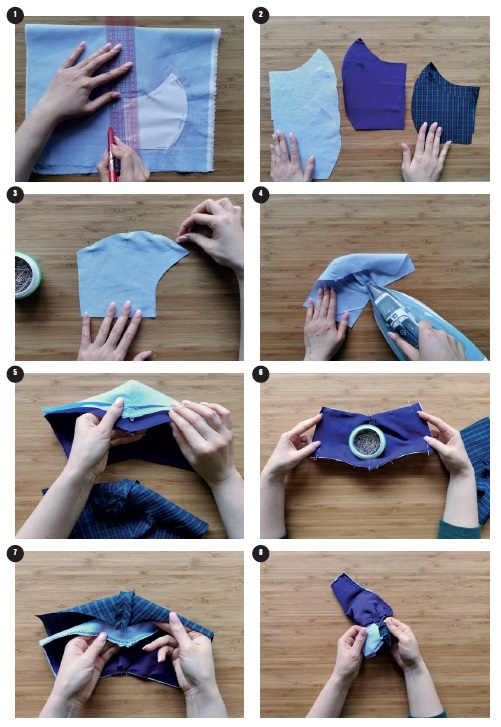 1

2

3

4

5

6

7

8